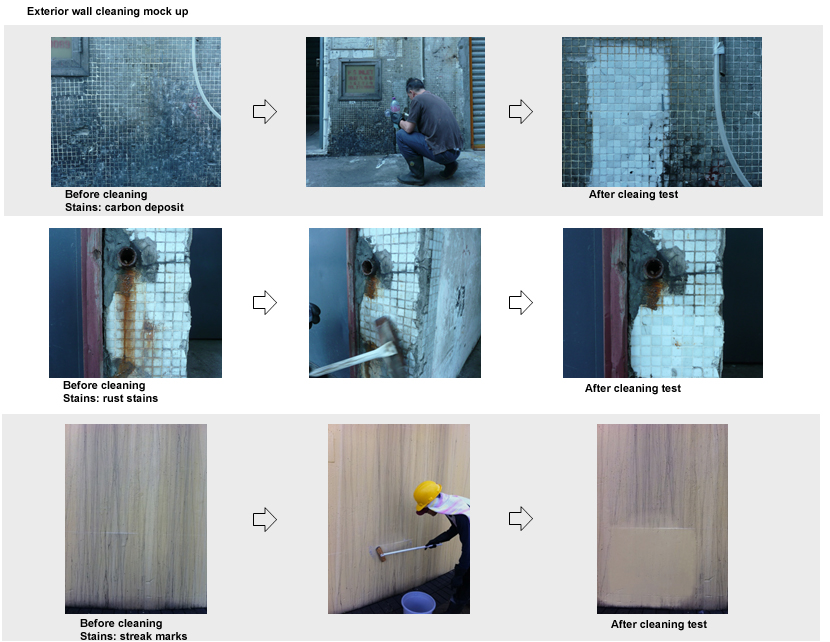 Exterior wall cleaning mock up

Before cleaning
Stains: carbon deposit

After cleaing test

Before cleaning
Stains: rust stains

After cleaning test

Before cleaning
Stains: streak marks

After cleaning test